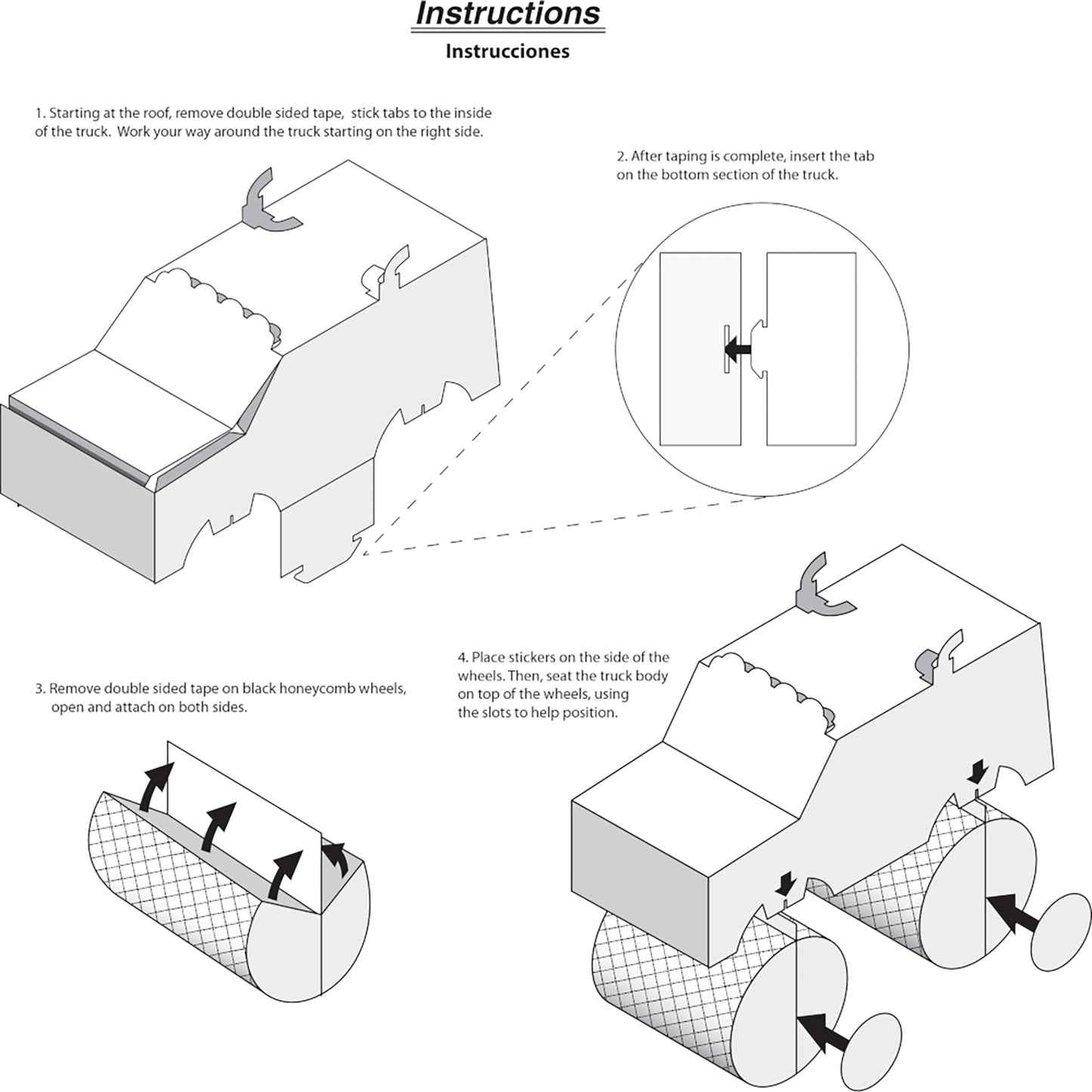 Instructions

Instrucciones

1. Starting at the roof, remove double sided tape, stick tabs to the inside of the truck. Work your way around the truck starting on the right side.

2. After taping is complete, insert the tab on the bottom section of the truck.

3. Remove double sided tape on black honeycomb wheels, open and attach on both sides.

4. Place stickers on the side of the wheels. Then, seat the truck body on top of the wheels, using the slots to help position.