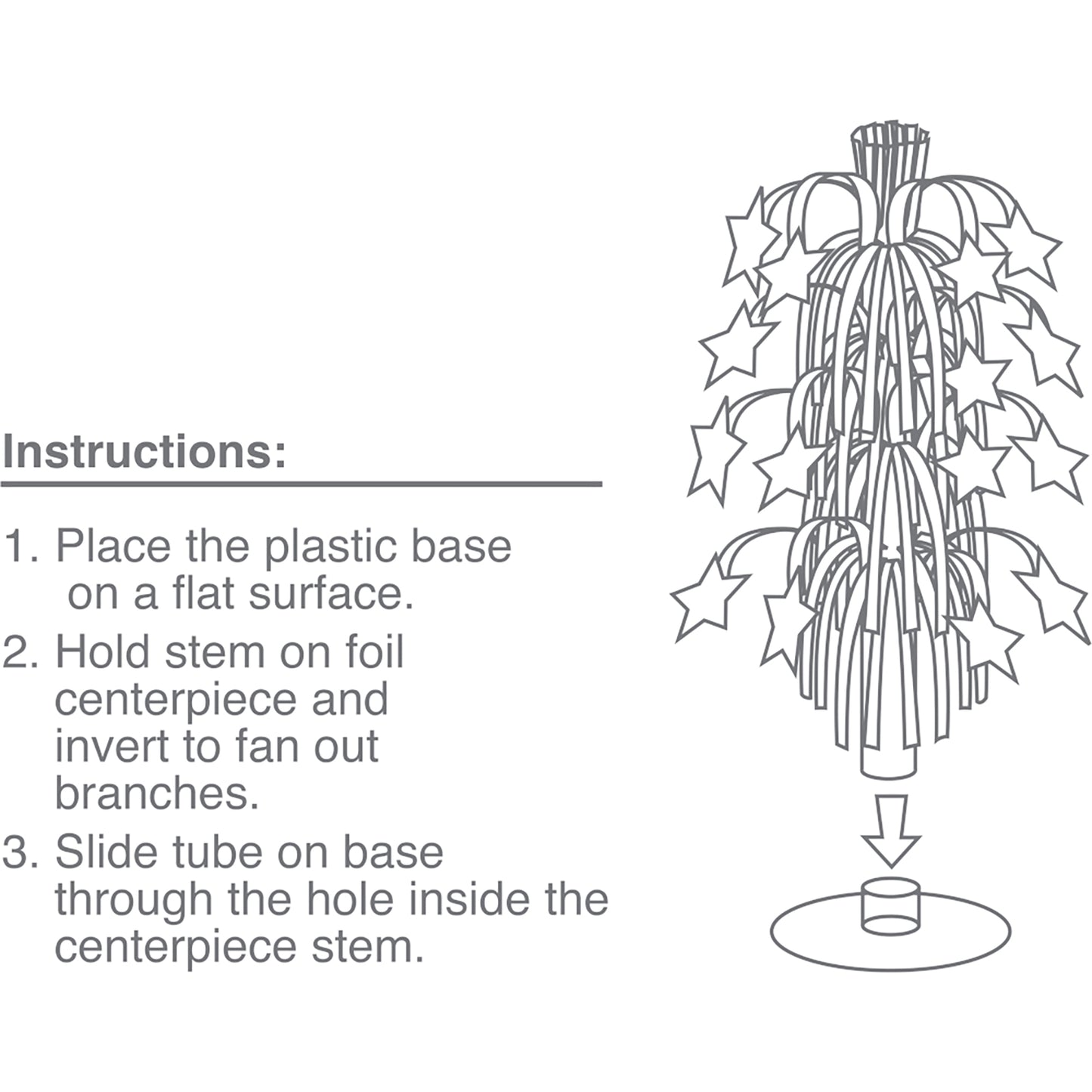 Instructions:

1. Place the plastic base on a flat surface.
2. Hold stem on foil centerpiece and invert to fan out branches.
3. Slide tube on base through the hole inside the centerpiece stem.